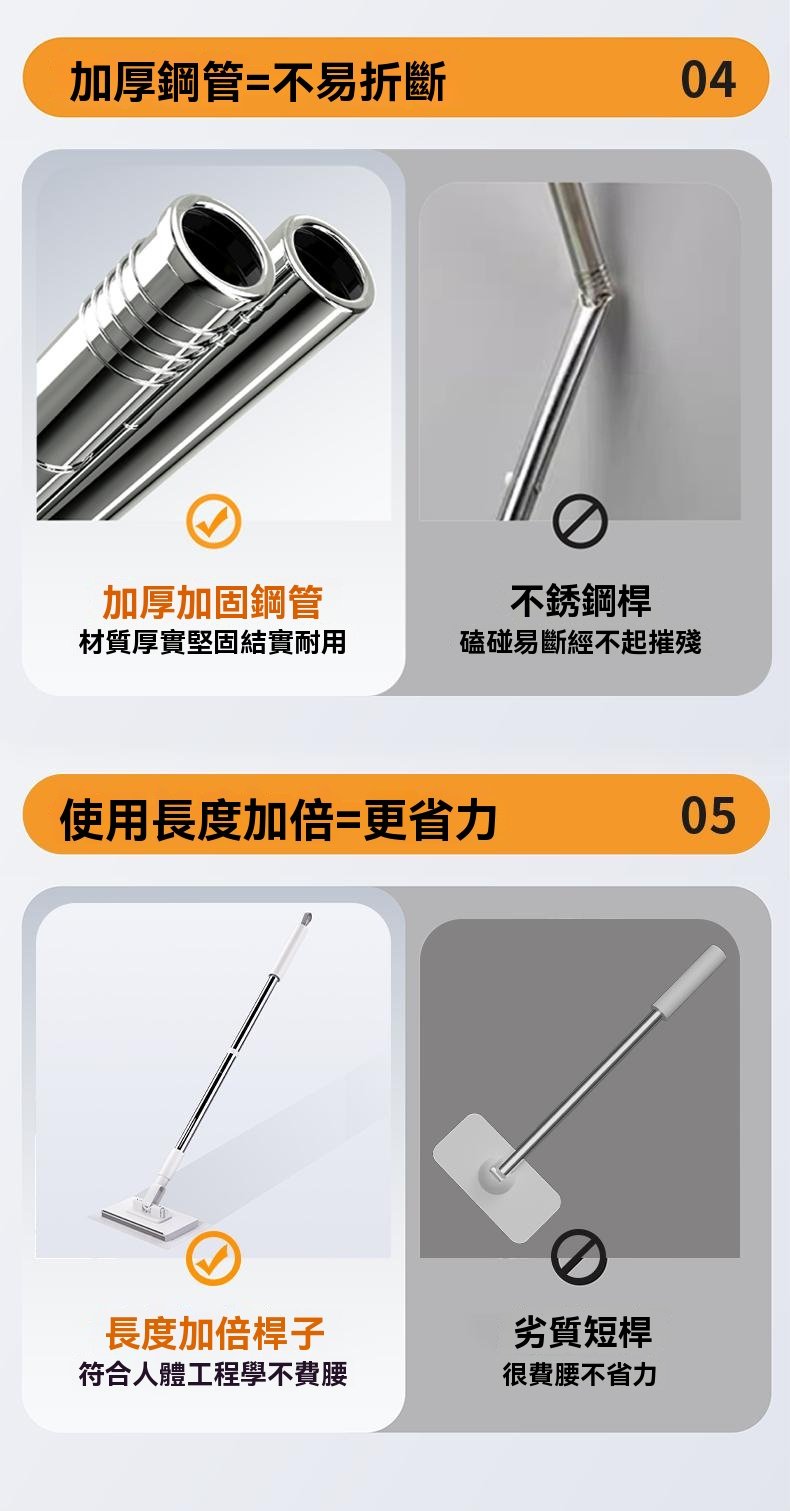 加厚鋼管=不易折斷

04

加厚加固鋼管
材質厚實堅固結實耐用

不銹鋼桿
磕碰易斷經不起摧殘

使用長度加倍=更省力

05

長度加倍桿子
符合人體工程學不費腰

劣質短桿
很費腰不省力