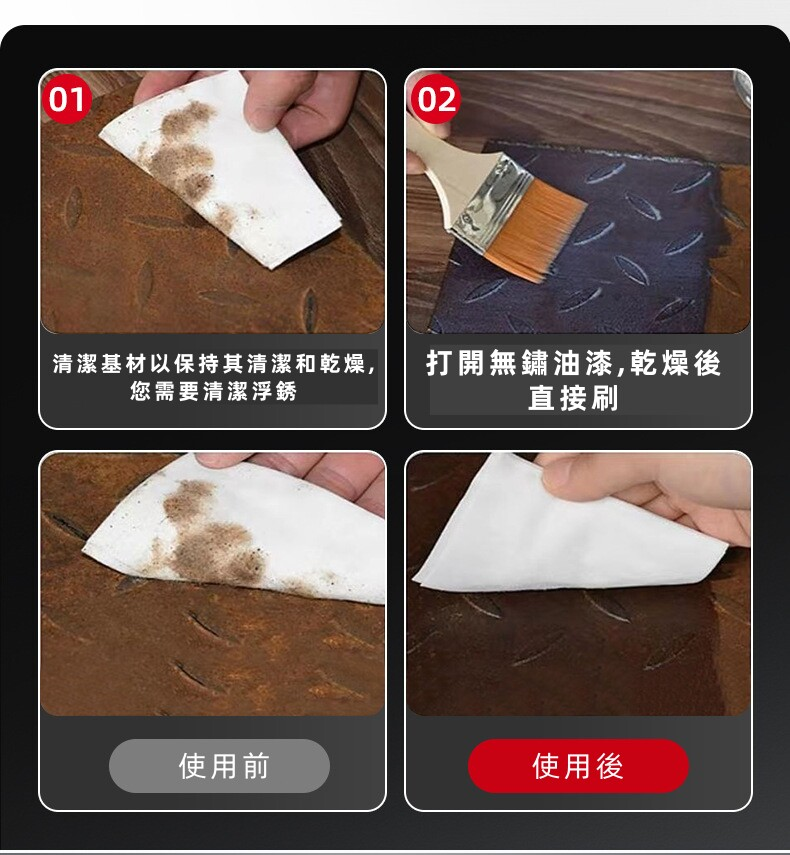 01

清潔基材以保持其清潔和乾燥，您需要清潔浮銹

02

打開無鏽油漆,乾燥後直接刷

使用前

使用後